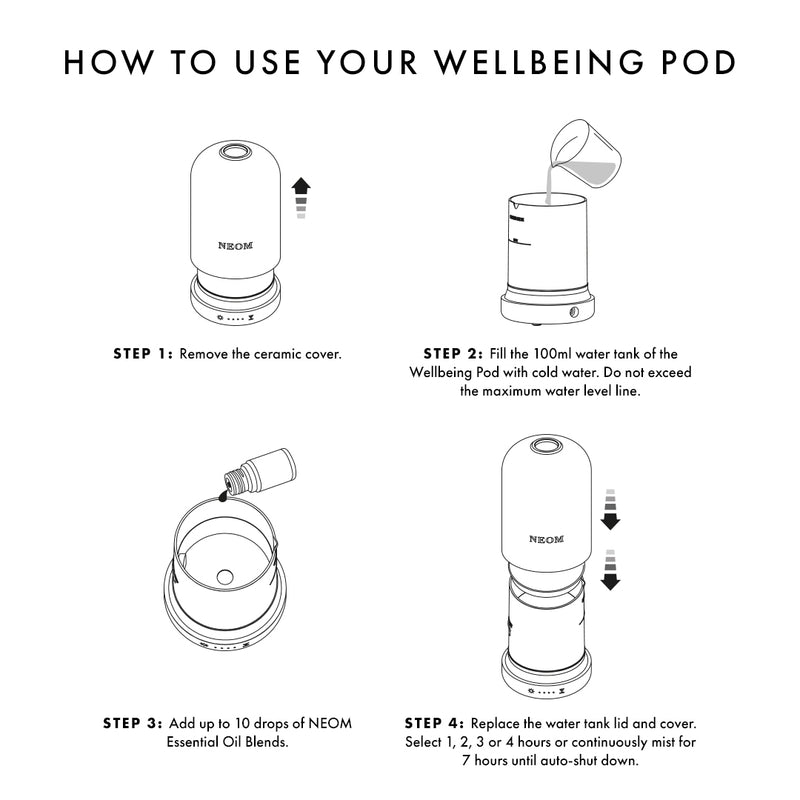 HOW TO USE YOUR WELLBEING POD

NEOM

STEP 1: Remove the ceramic cover.

STEP 2: Fill the 100ml water tank of the Wellbeing Pod with cold water. Do not exceed the maximum water level line.

STEP 3: Add up to 10 drops of NEOM Essential Oil Blends.

NEOM

STEP 4: Replace the water tank lid and cover. Select 1, 2, 3 or 4 hours or continuously mist for 7 hours until auto-shut down.